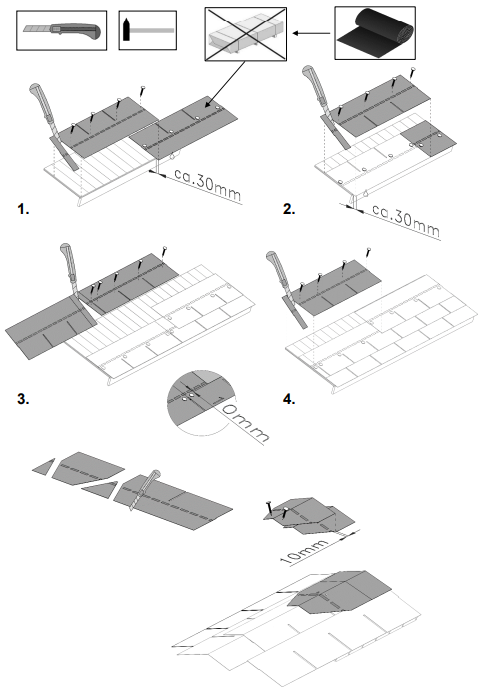 ca.30mm

1.

ca.30mm

2.

3.

10mm

4.

10mm