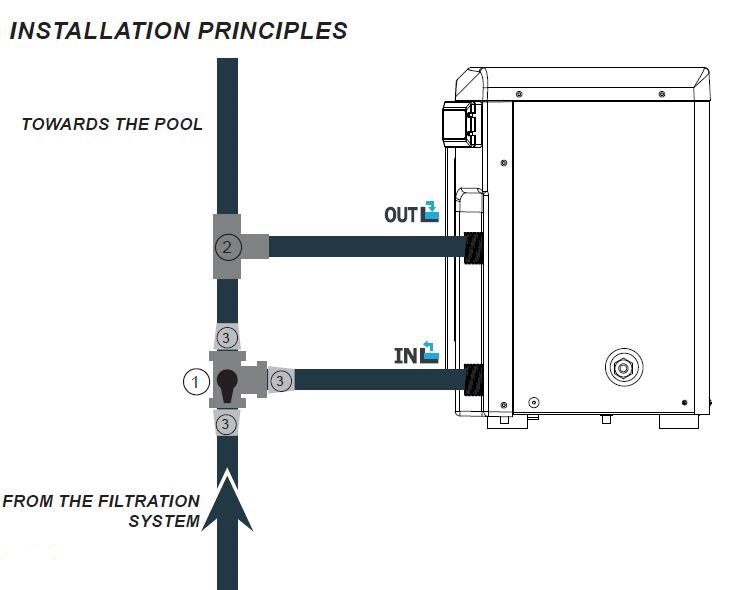 INSTALLATION PRINCIPLES

TOWARDS THE POOL

OUT

2

3

IN

1

3

3

FROM THE FILTRATION SYSTEM