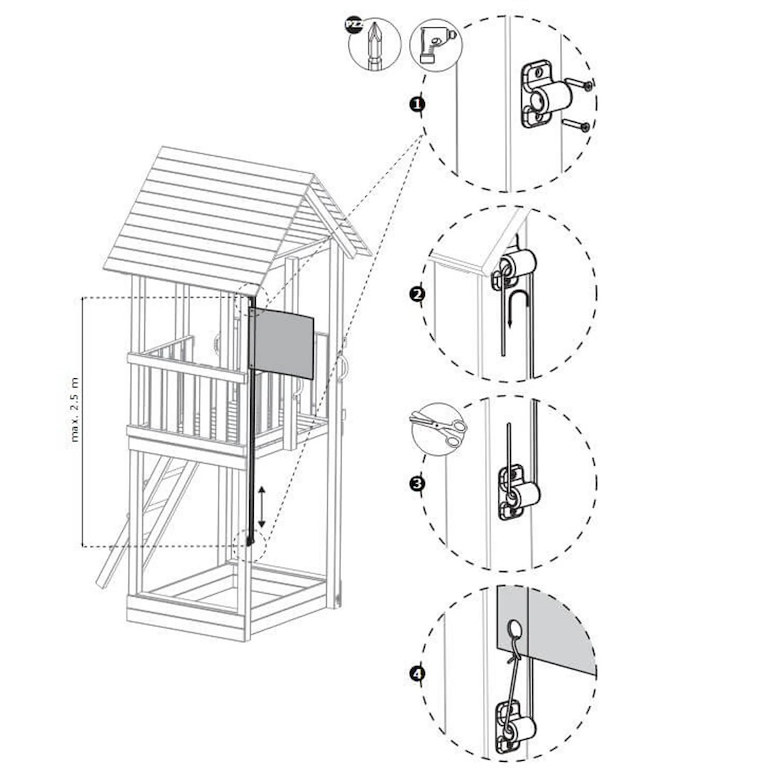 PZ2

1

2

3

4

max. 2.5 m