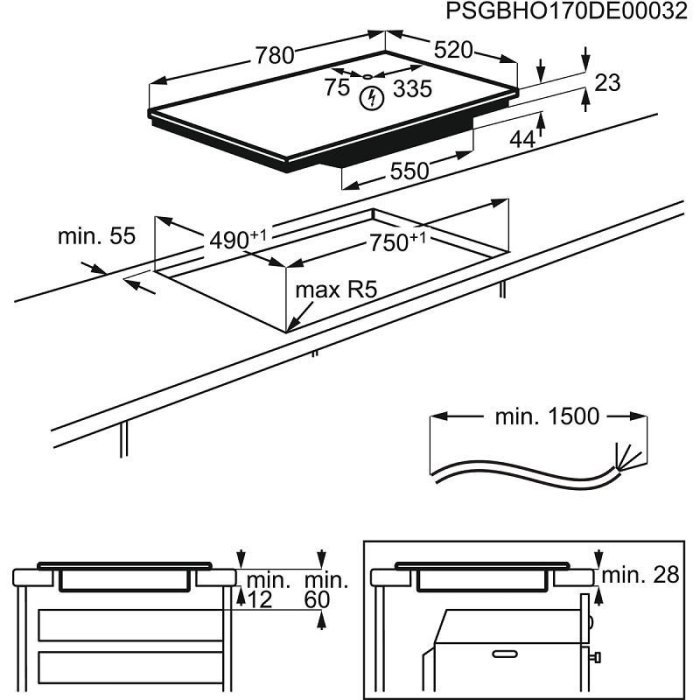 PSGBHO170DE00032

780
520
75
335
23
44
550

min. 55
$490^{+1}$
$750^{+1}$
max R5

min. 1500

min.
12
min.
60

min. 28