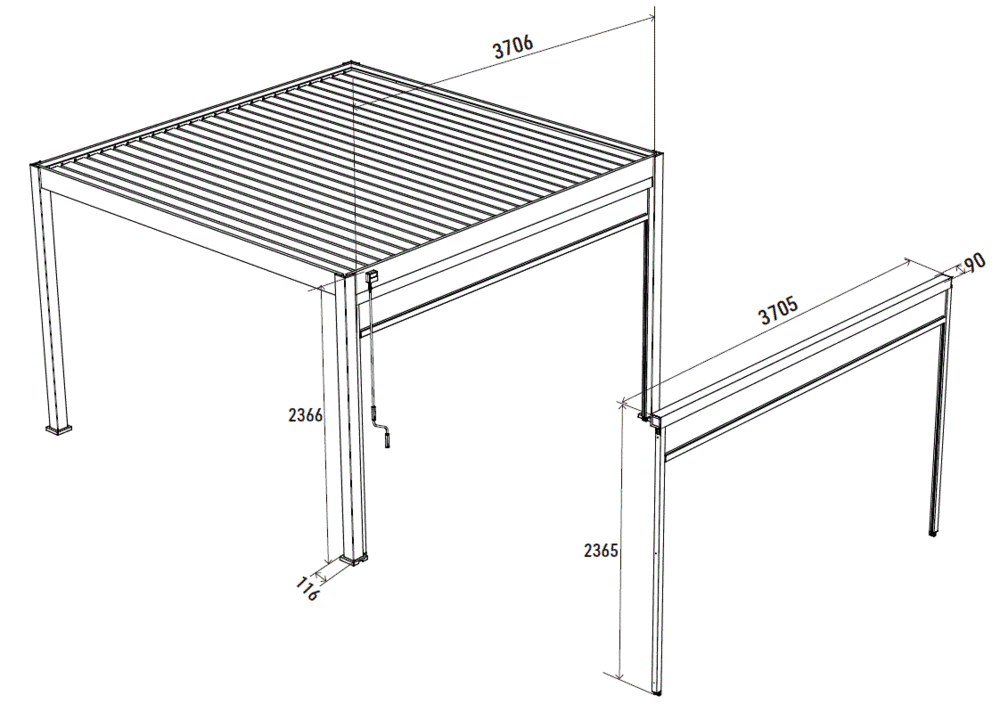 3706
90
3705
2366
2365
116