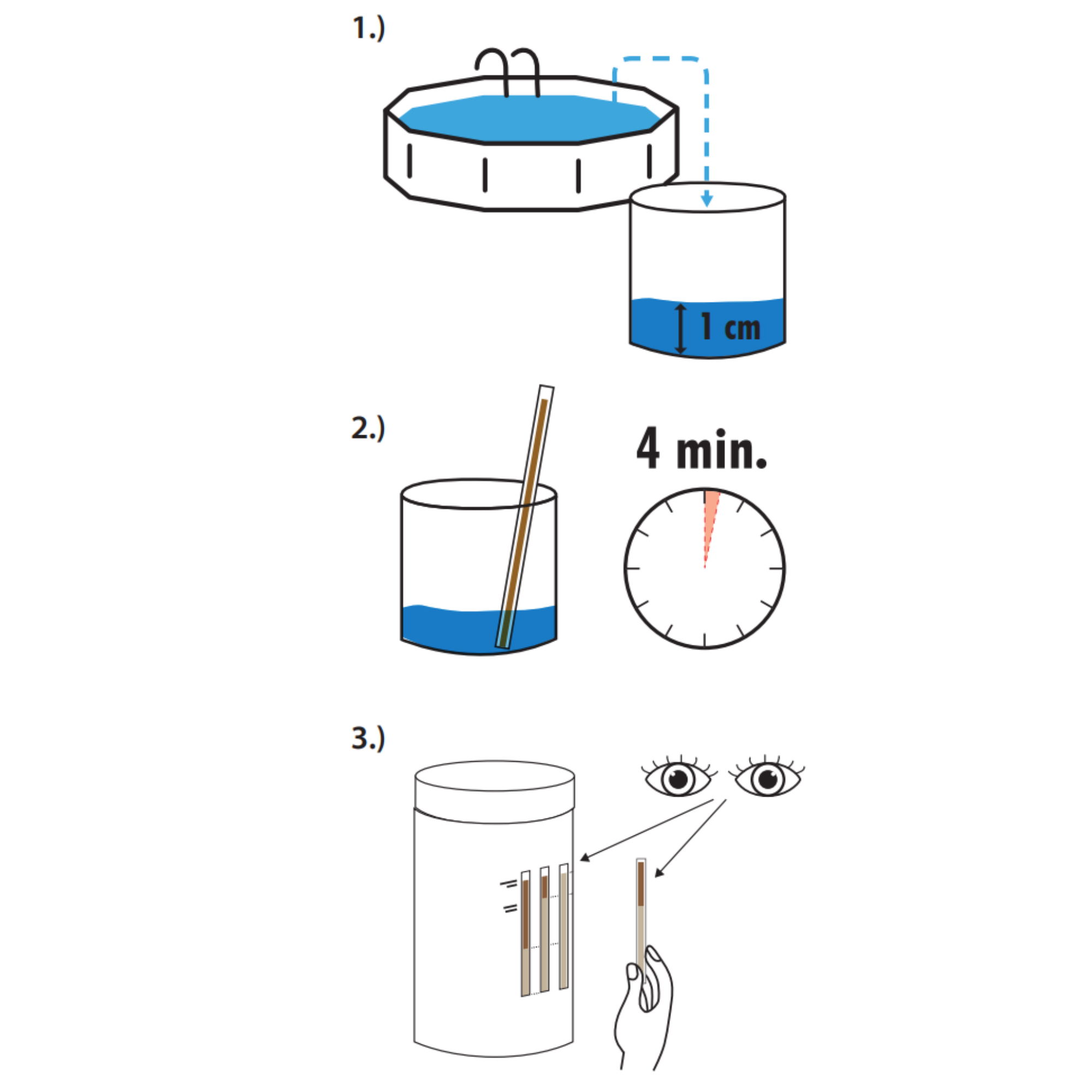 1.)

1 cm

2.)

4 min.

3.)