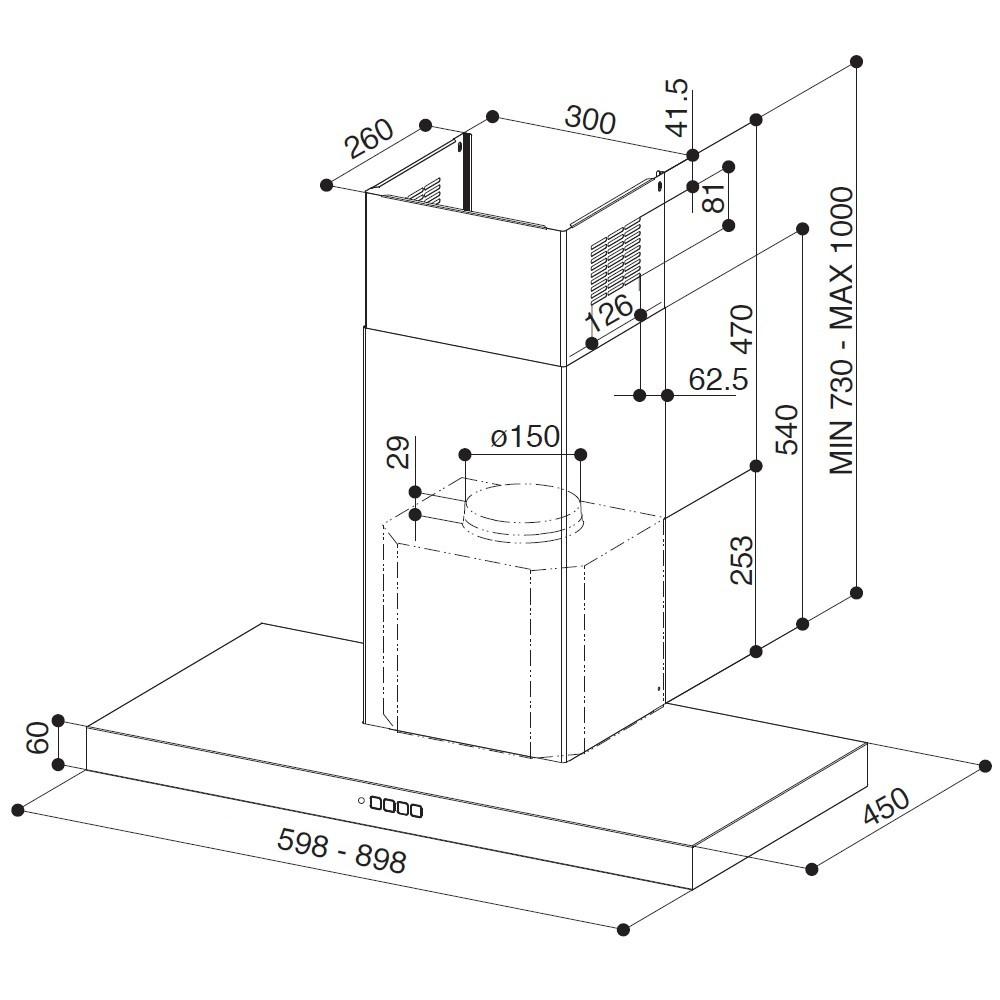 260
300
41.5
81
126
470
62.5
540
MIN 730 - MAX 1000
ø150
29
253
60
598 - 898
450