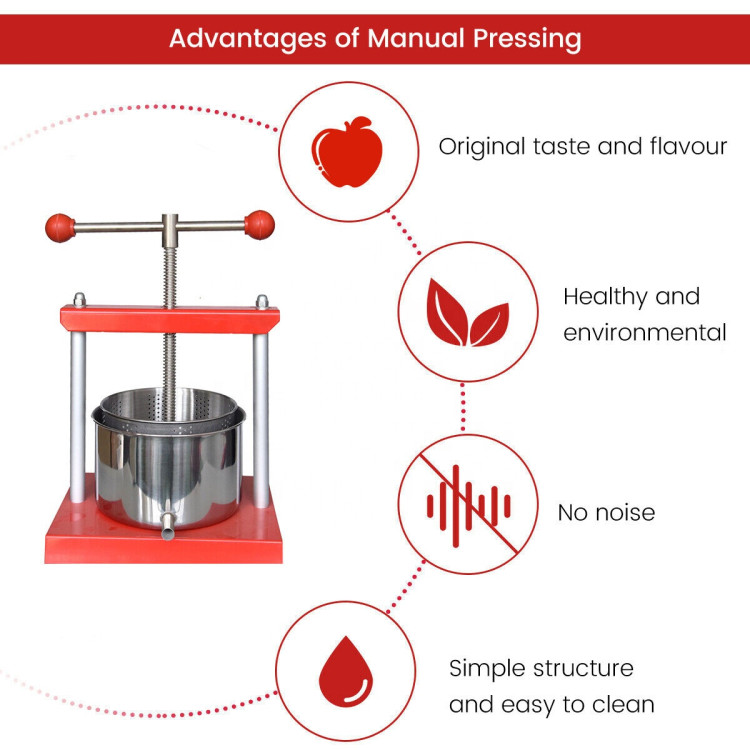 Advantages of Manual Pressing

Original taste and flavour

Healthy and environmental

No noise

Simple structure and easy to clean