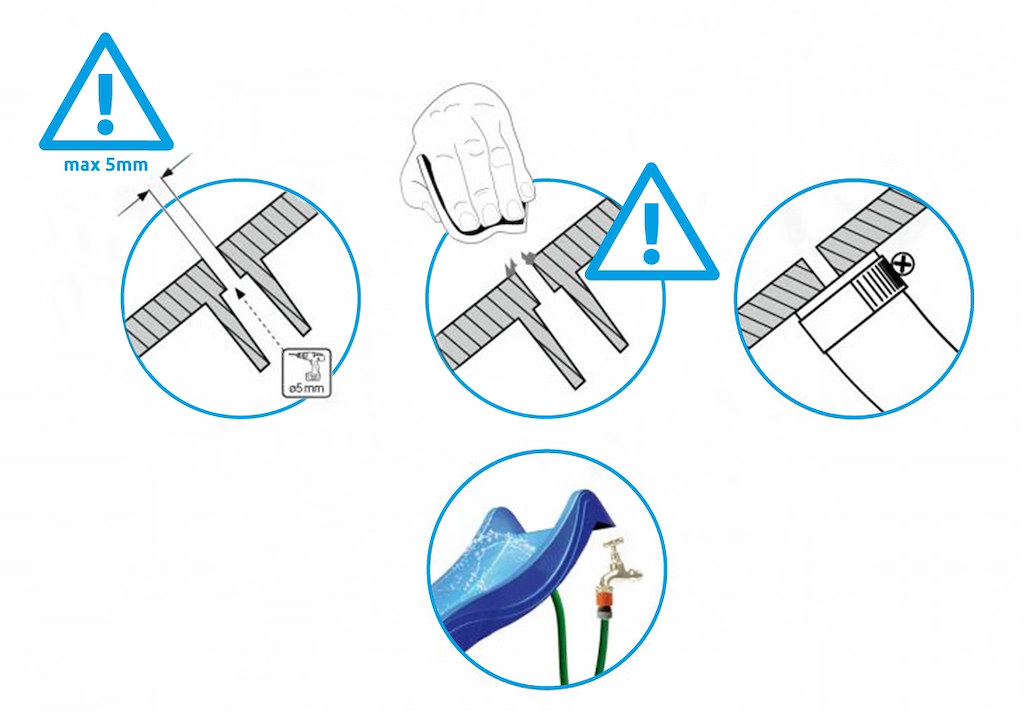 max 5mm

ø5 mm