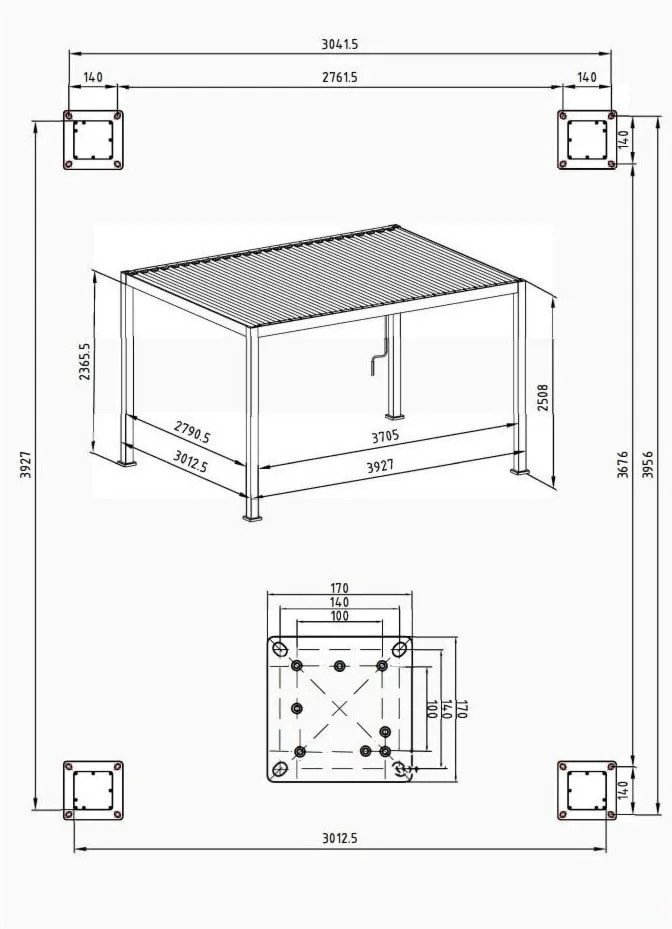 3041.5

140

2761.5

140

140

2365.5

2790.5

3012.5

3705

3927

2508

3927

3676

3956

170

140

100

100

140

170

140

3012.5