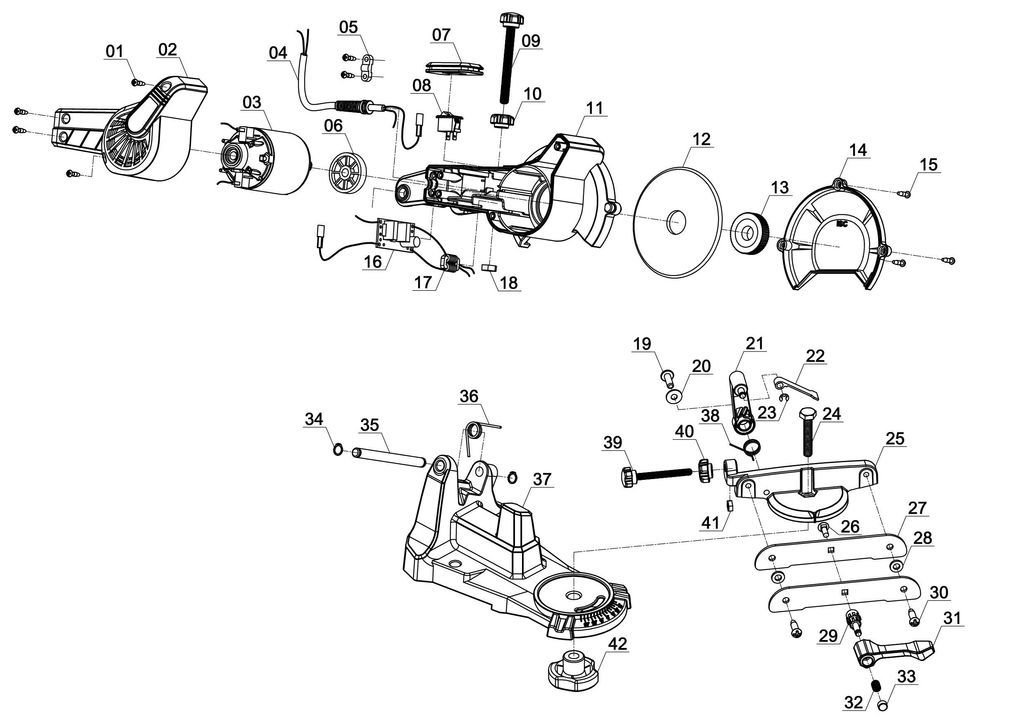 01
02
03
04
05
06
07
08
09
10
11
12
13
14
15
16
17
18
19
20
21
22
23
24
25
26
27
28
29
30
31
32
33
34
35
36
37
38
39
40
41
42