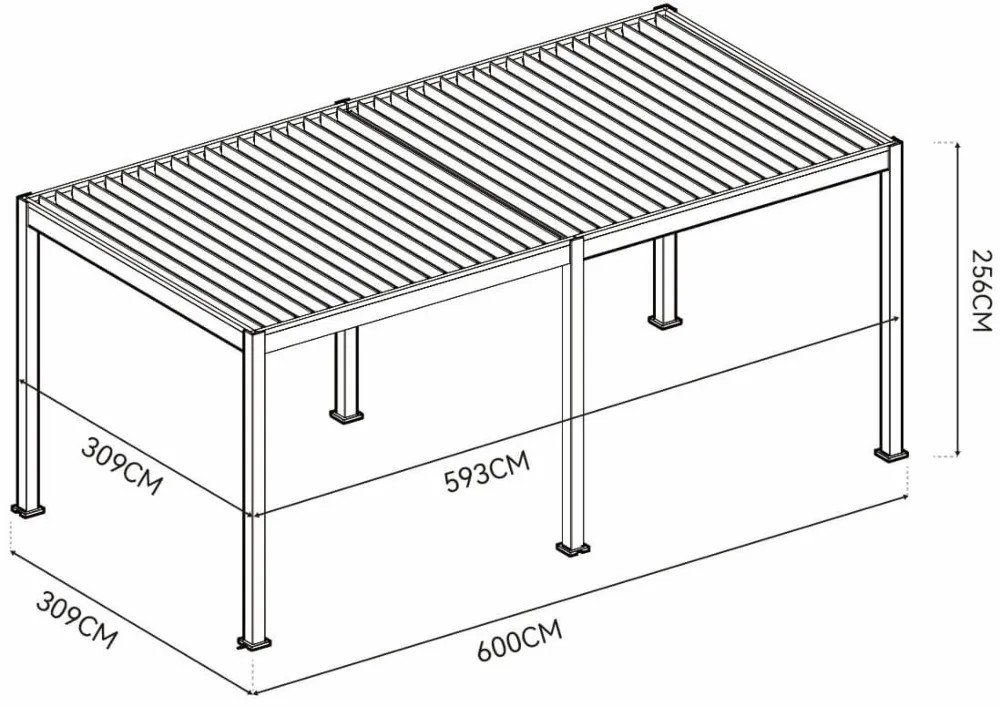 256CM

309CM

593CM

309CM

600CM