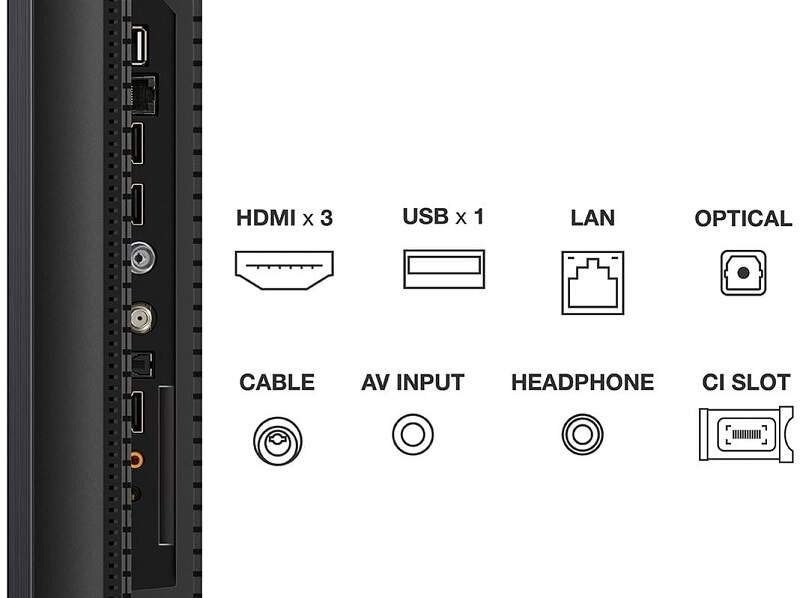 HDMI x 3
USB x 1
LAN
OPTICAL

CABLE
AV INPUT
HEADPHONE
CI SLOT