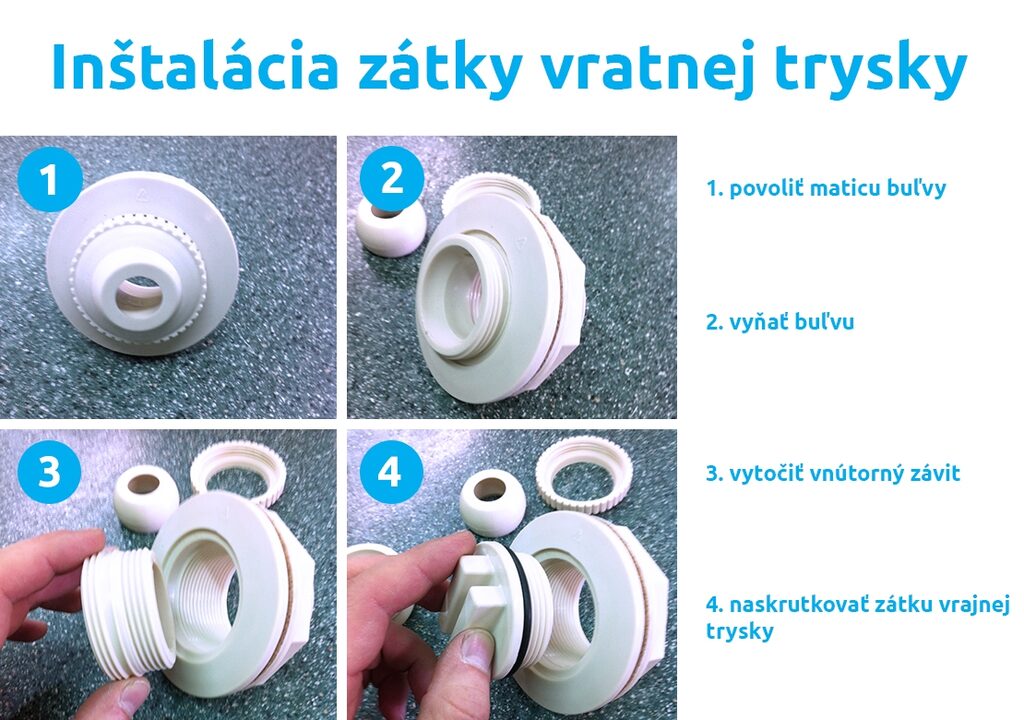 Inštalácia zátky vratnej trysky

1

2

3

4

1. povoliť maticu buľvy

2. vyňať buľvu

3. vytočiť vnútorný závit

4. naskrutkovať zátku vrajnej trysky